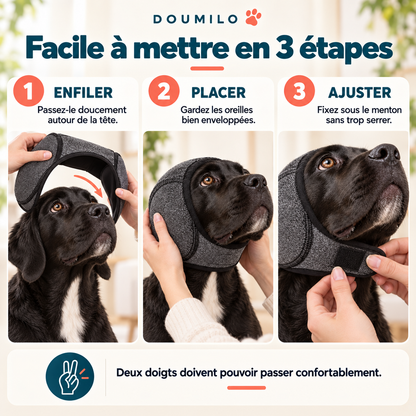 DOUMILO

Facile à mettre en 3 étapes

1 ENFILER
Passez-le doucement autour de la tête.

2 PLACER
Gardez les oreilles bien enveloppées.

3 AJUSTER
Fixez sous le menton sans trop serrer.

Deux doigts doivent pouvoir passer confortablement.